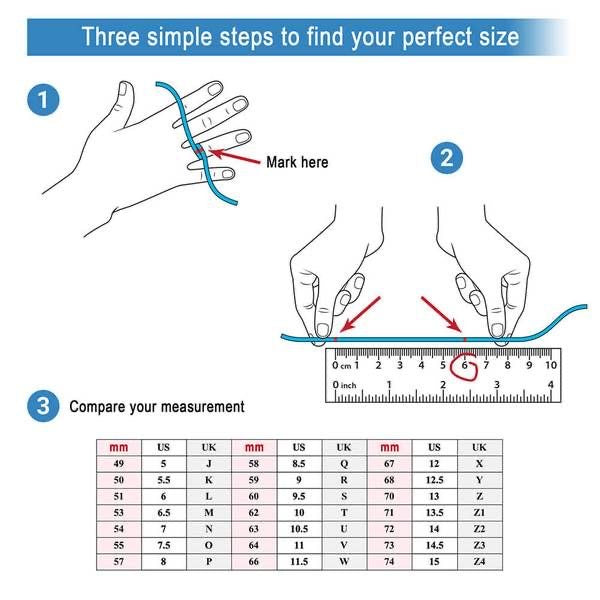 Three simple steps to find your perfect size

1

Mark here

2

0 cm 1 2 3 4 5 6 7 8 9 10

0 inch 1 2 3 4

3 Compare your measurement

| mm | US | UK | mm | US | UK | mm | US | UK |
|---|---|---|---|---|---|---|---|---|
| 49 | 5 | J | 58 | 8.5 | Q | 67 | 12 | X |
| 50 | 5.5 | K | 59 | 9 | R | 68 | 12.5 | Y |
| 51 | 6 | L | 60 | 9.5 | S | 70 | 13 | Z |
| 53 | 6.5 | M | 62 | 10 | T | 71 | 13.5 | Z1 |
| 54 | 7 | N | 63 | 10.5 | U | 72 | 14 | Z2 |
| 55 | 7.5 | O | 64 | 11 | V | 73 | 14.5 | Z3 |
| 57 | 8 | P | 66 | 11.5 | W | 74 | 15 | Z4 |